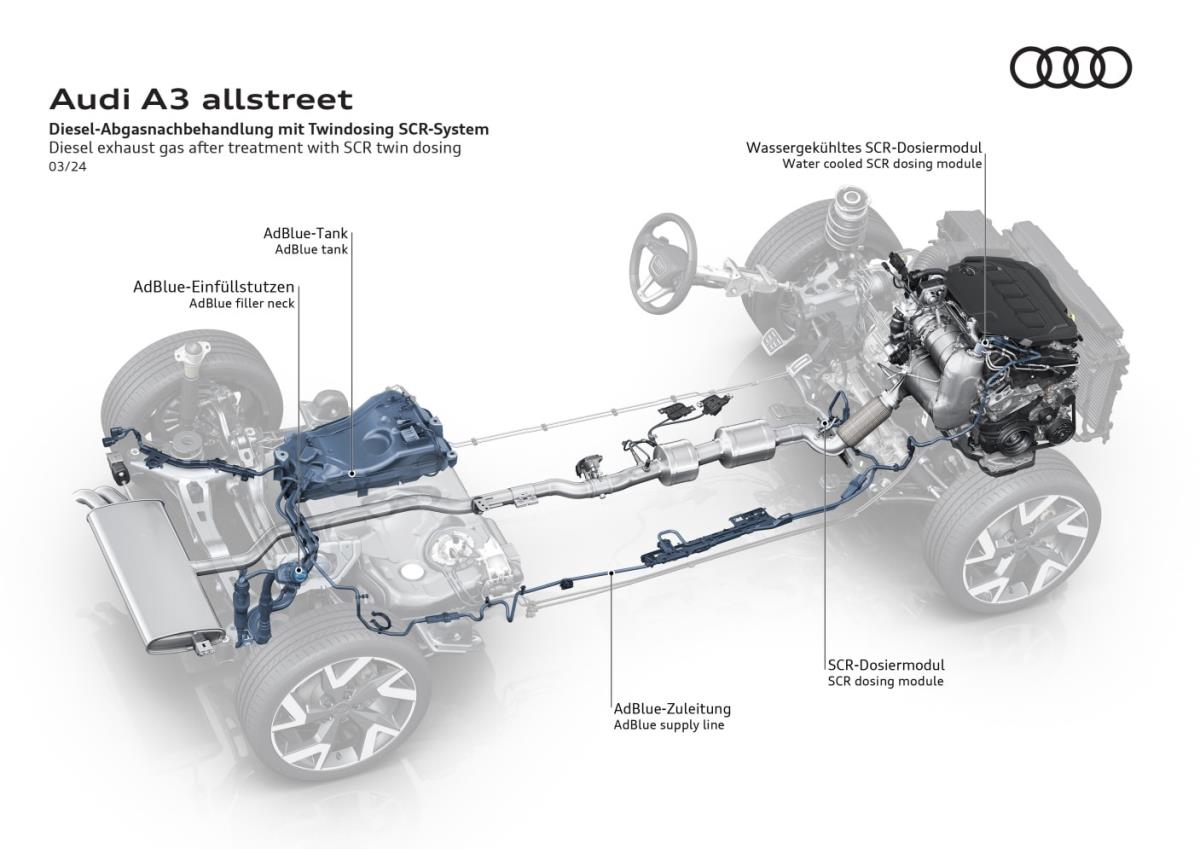 Audi A3 allstreet

Diesel-Abgasnachbehandlung mit Twindosing SCR-System
Diesel exhaust gas after treatment with SCR twin dosing
03/24

Wassergekühltes SCR-Dosiermodul
Water cooled SCR dosing module

AdBlue-Tank
AdBlue tank

AdBlue-Einfüllstutzen
AdBlue filler neck

SCR-Dosiermodul
SCR dosing module

AdBlue-Zuleitung
AdBlue supply line